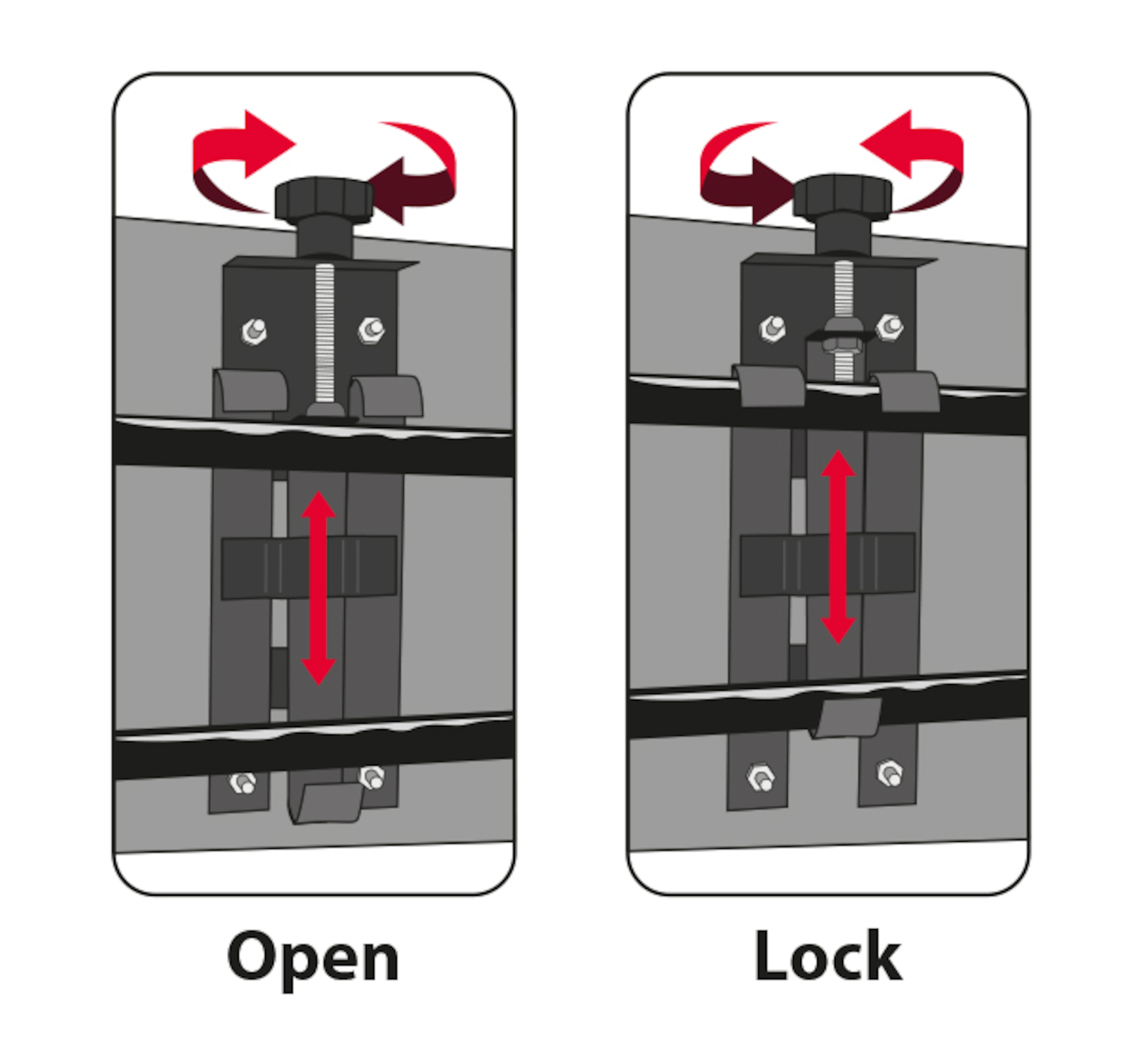 Open

Lock